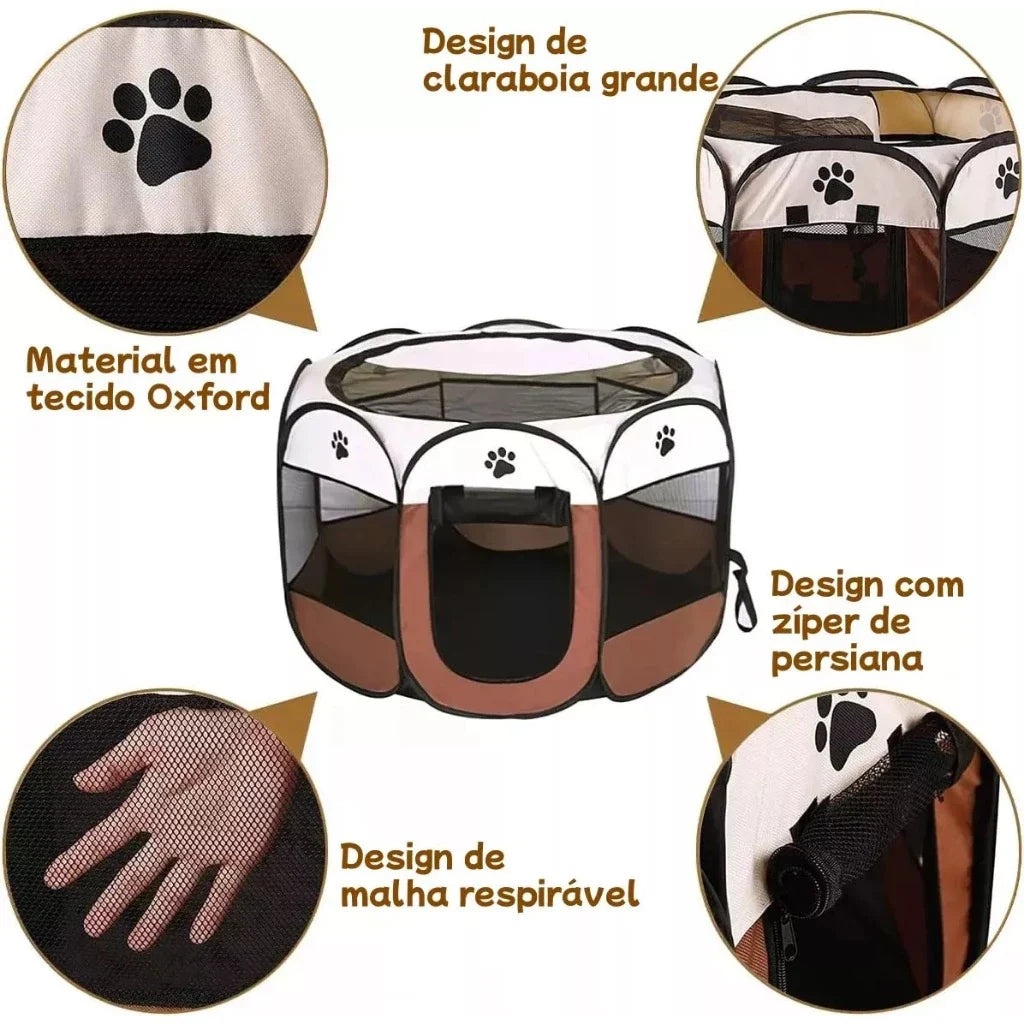 Design de claraboia grande

Material em tecido Oxford

Design com zíper de persiana

Design de malha respirável