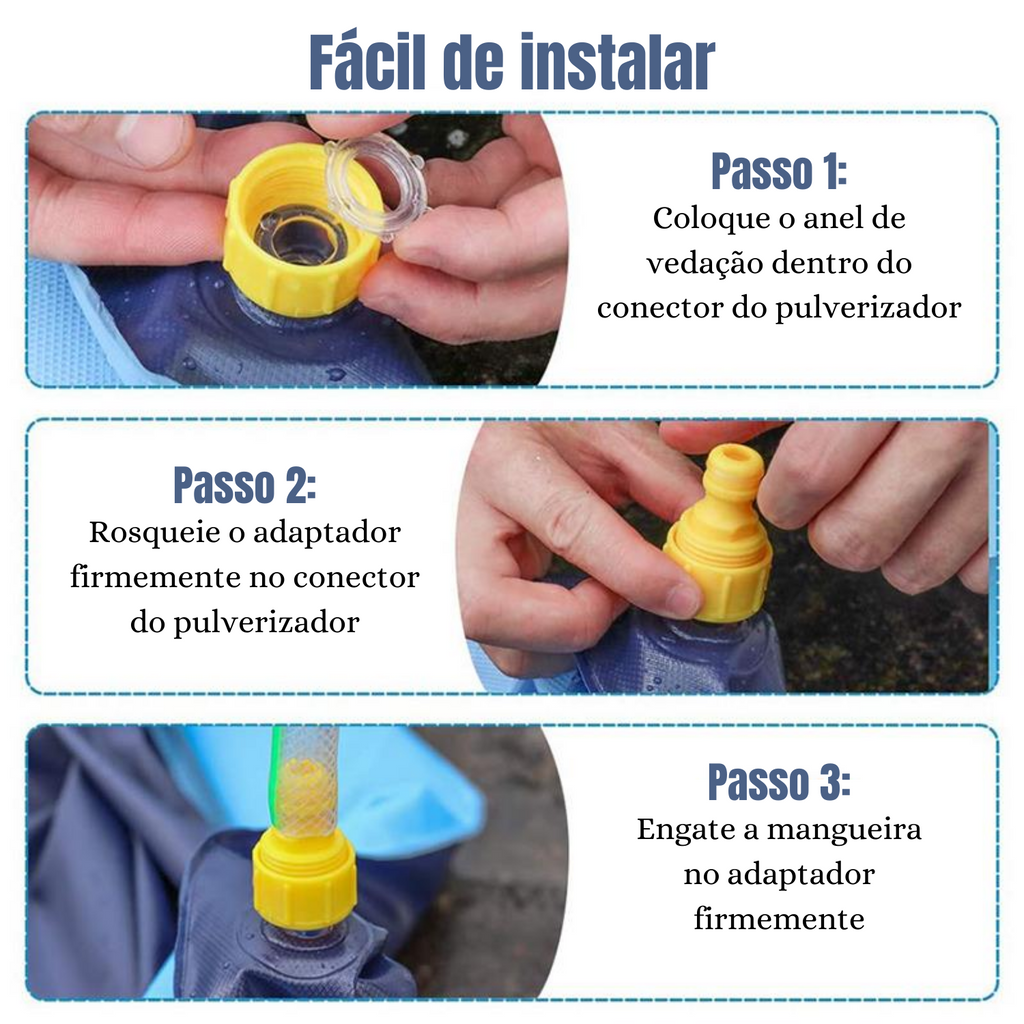 Fácil de instalar

Passo 1:
Coloque o anel de vedação dentro do conector do pulverizador

Passo 2:
Rosqueie o adaptador firmemente no conector do pulverizador

Passo 3:
Engate a mangueira no adaptador firmemente