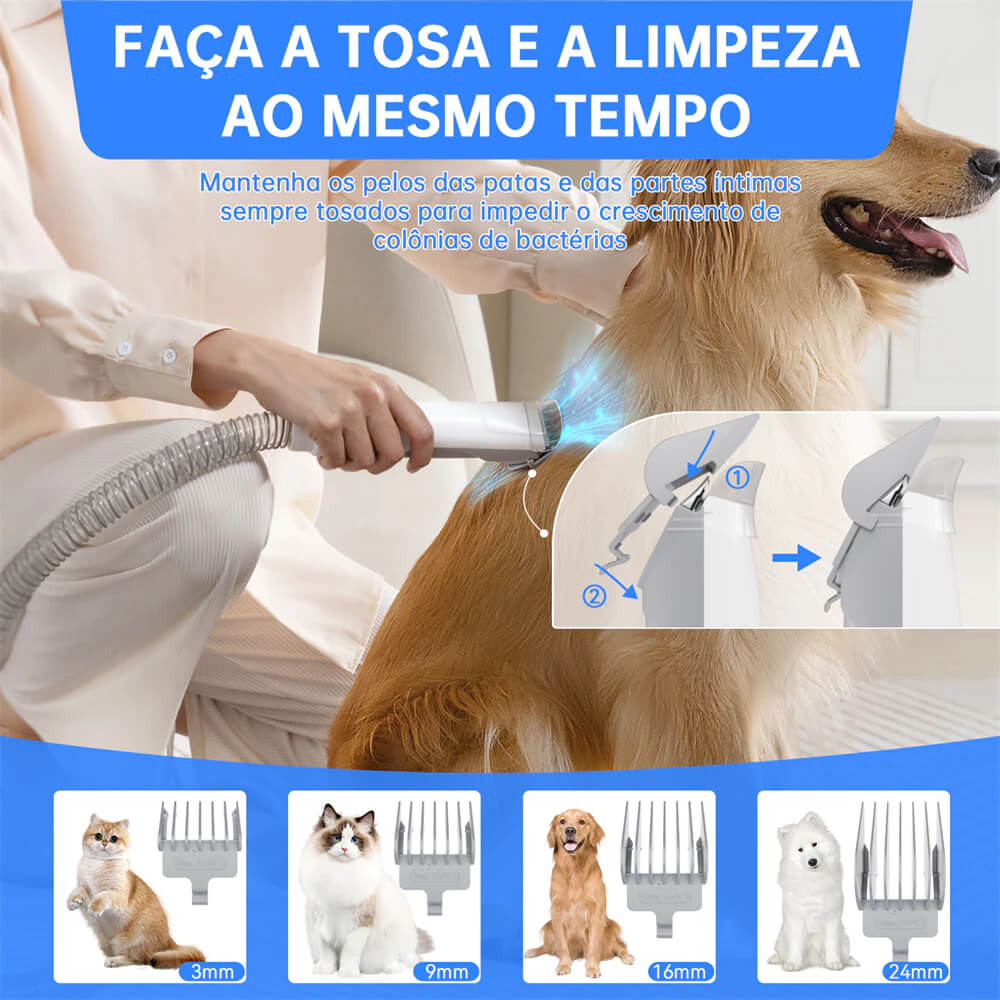 FAÇA A TOSA E A LIMPEZA AO MESMO TEMPO

Mantenha os pelos das patas e das partes íntimas sempre tosados para impedir o crescimento de colônias de bactérias

①

②

3mm

9mm

16mm

24mm